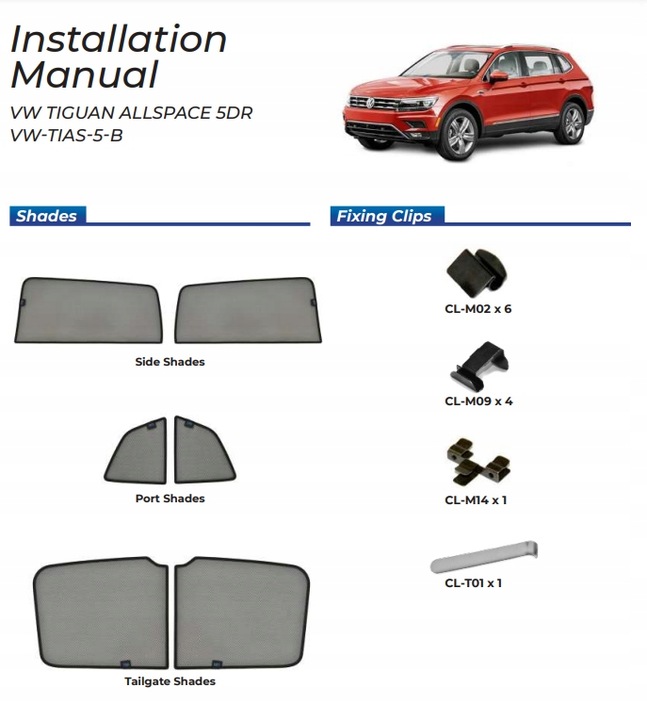 Installation Manual

VW TIGUAN ALLSPACE 5DR
VW-TIAS-5-B

Shades

Side Shades

Port Shades

Tailgate Shades

Fixing Clips

CL-M02 x 6

CL-M09 x 4

CL-M14 x 1

CL-T01 x 1