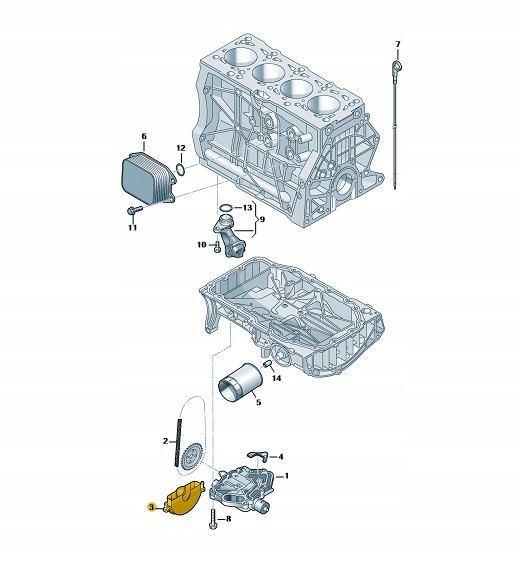 7
6
12
13
9
11
10
14
5
2
4
1
3
8