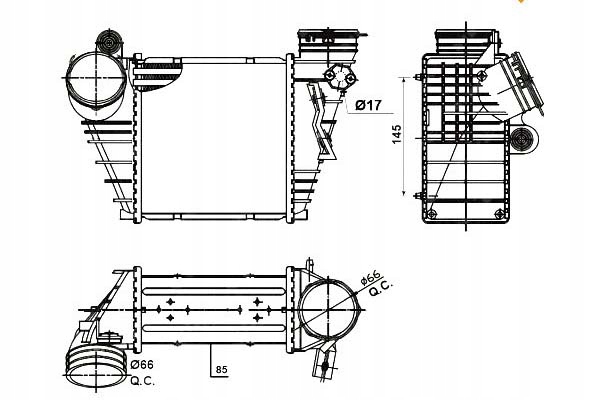 Ø17

145

Ø66
Q.C.

Ø66
Q.C.

85