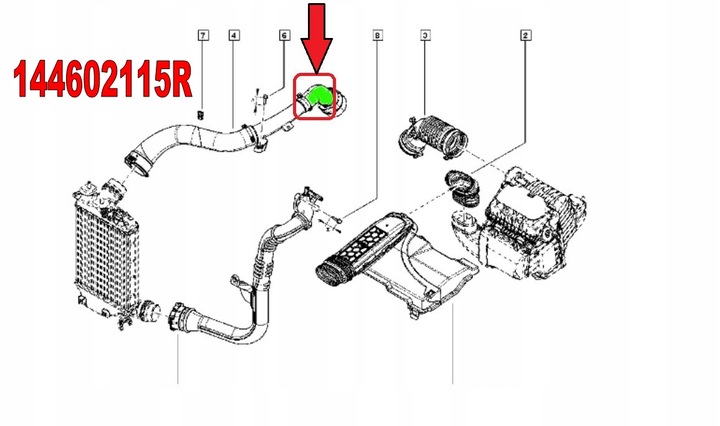 144602115R

7
4
6
8
3
2