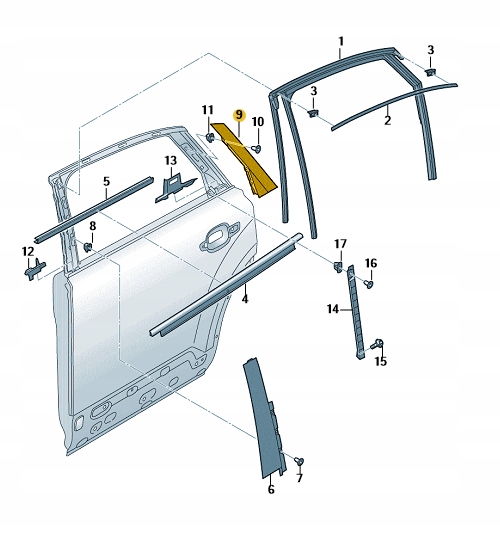 1
3
3
2
11
9
10
13
5
8
12
17
16
4
14
15
6
7