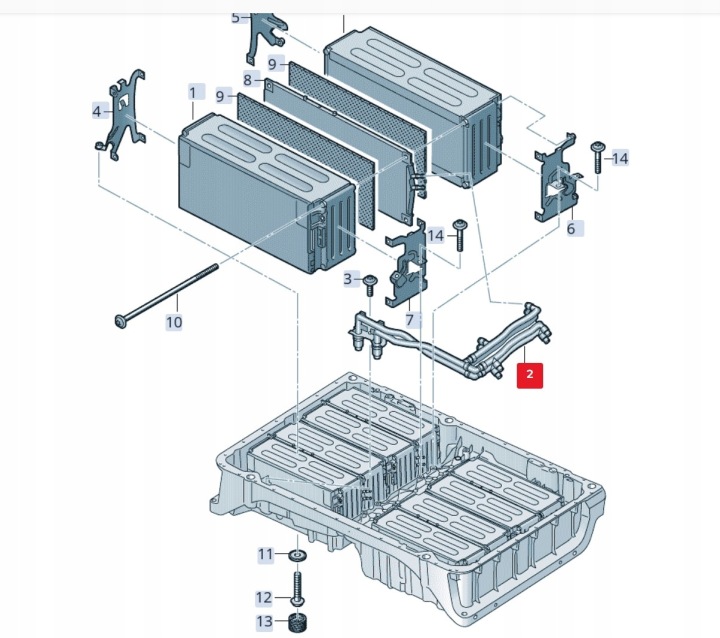 5
9
8
1
9
4
14
6
14
3
7
10
2
11
12
13