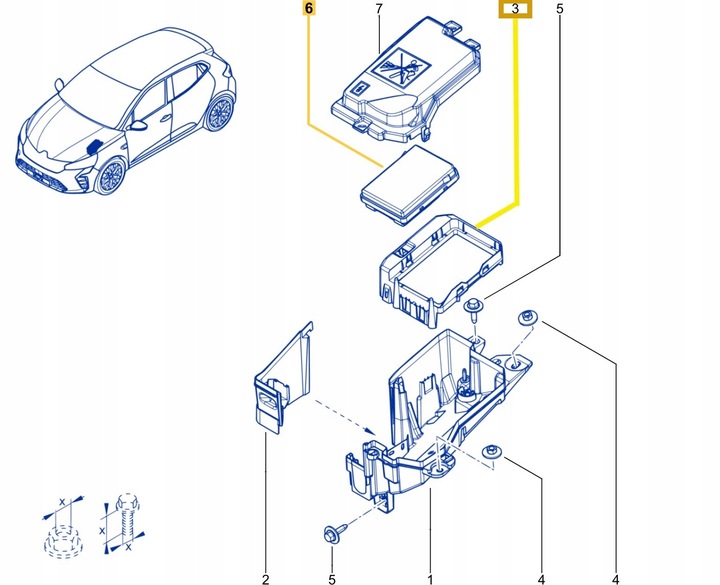 6
7
3
5
x
x
x
2
5
1
4
4