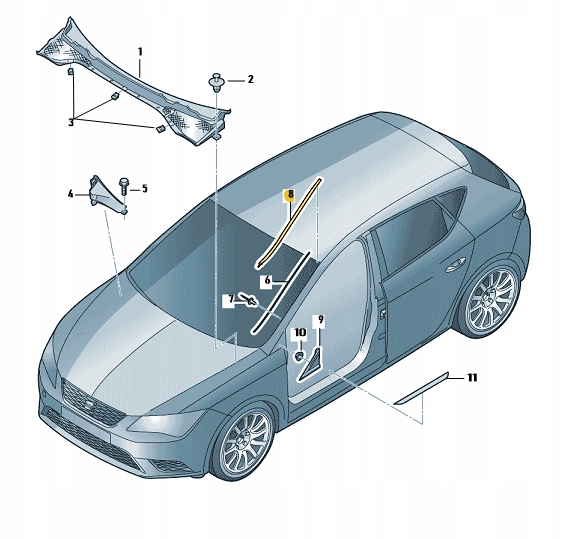 1
2
3
4
5
8
6
7
10
9
11