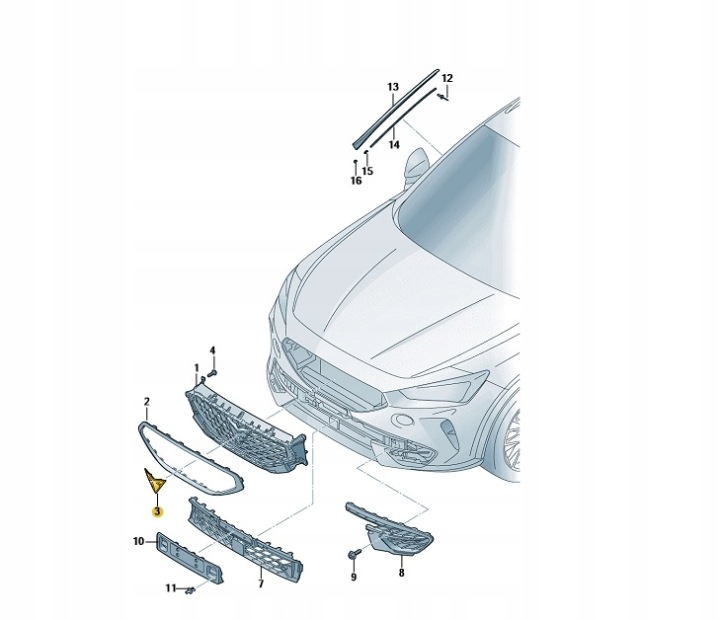 13
12
14
15
16
4
1
2
3
10
11
7
9
8