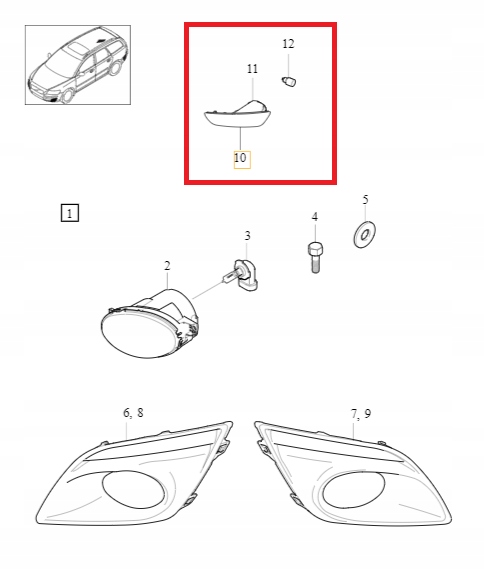 12
11
10
1
5
4
3
2
6, 8
7, 9