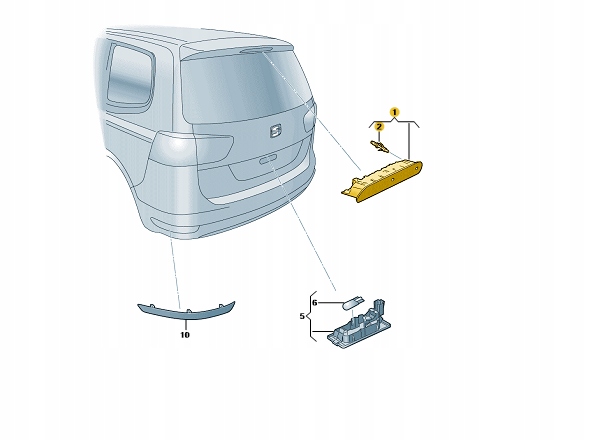 1
2
6
5
10