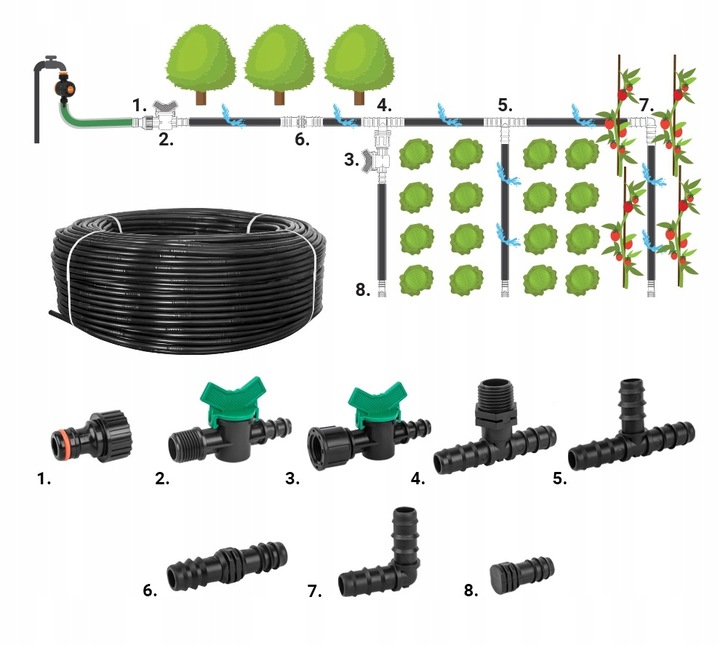 1.
2.
6.
4.
5.
7.
3.
8.

1.
2.
3.
4.
5.
6.
7.
8.