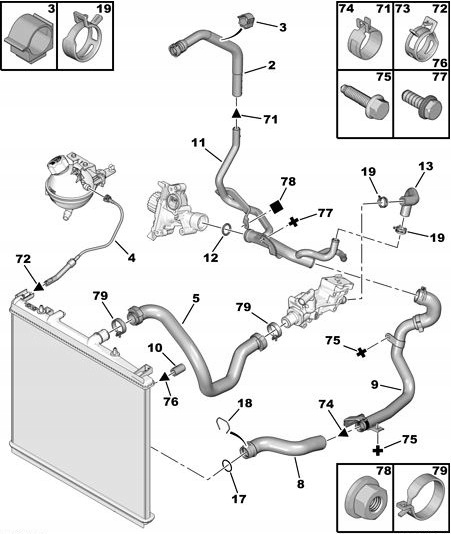 3
19
74
71
73
72
76
75
77
3
2
71
11
78
77
19
13
19
12
4
72
79
5
79
75
10
76
9
18
74
75
8
17
78
79