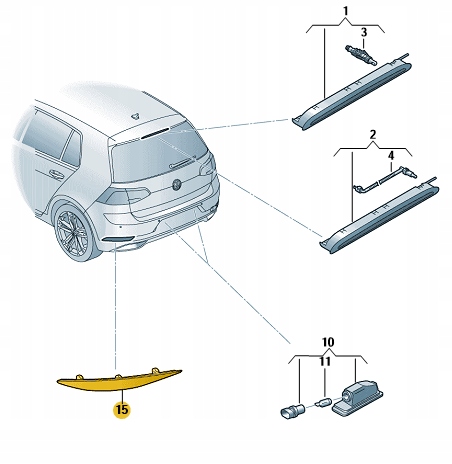 1
3
2
4
10
11
15