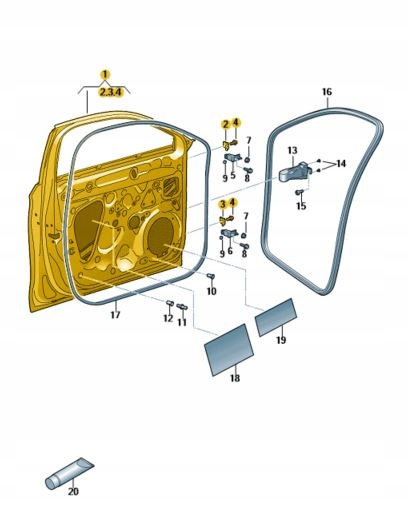 1
2.3.4
16
2 4
7
13
14
9 5 8
15
3 4
7
9 6 8
10
17
12 11
19
18
20