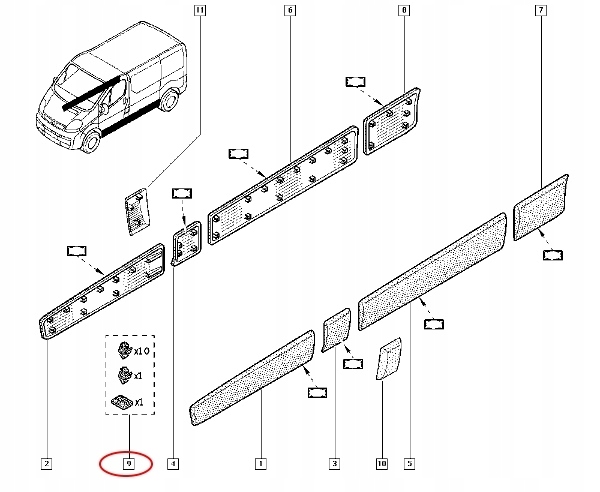 11
6
8
7
x10
x1
x1
2
9
4
1
3
10
5