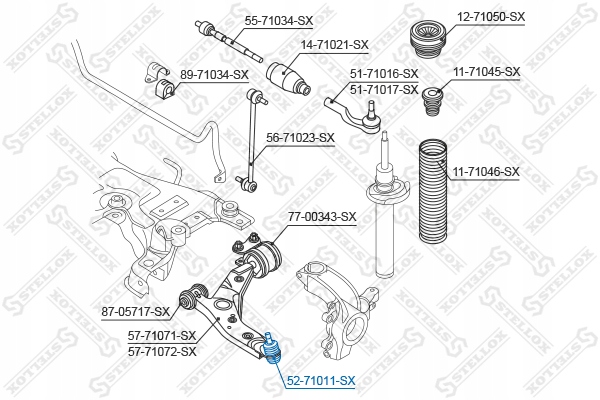 55-71034-SX
12-71050-SX
14-71021-SX
89-71034-SX
51-71016-SX
51-71017-SX
11-71045-SX
56-71023-SX
11-71046-SX
77-00343-SX
87-05717-SX
57-71071-SX
57-71072-SX
52-71011-SX
STELLOX