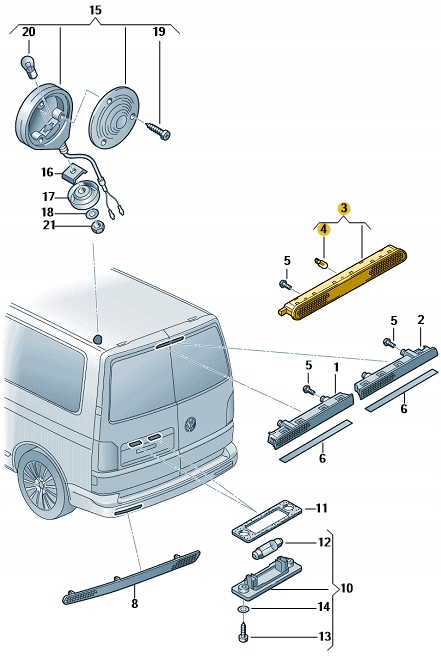 15
20
19
16
17
18
21
3
4
5
5
2
5
1
6
6
11
12
10
14
13
8