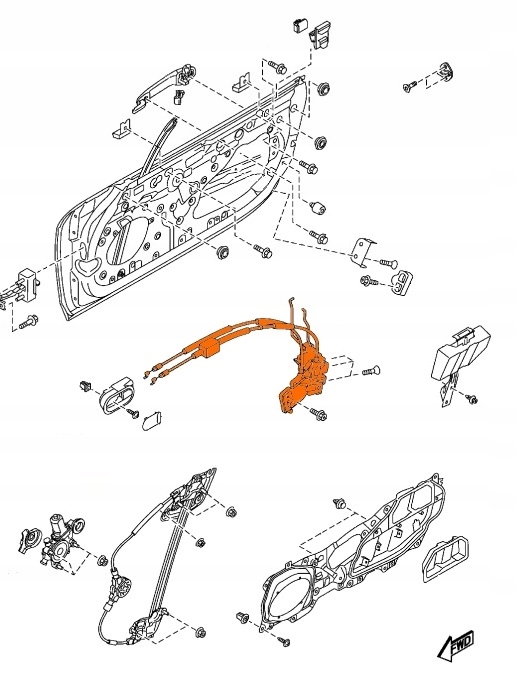 FWD