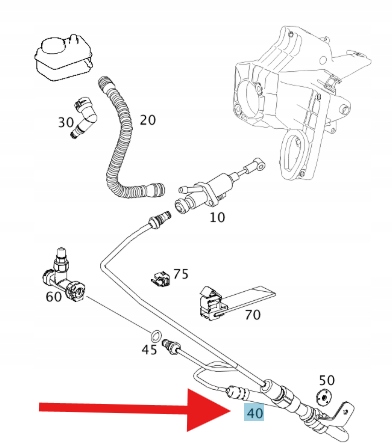 30
20
10
75
60
70
45
50
40