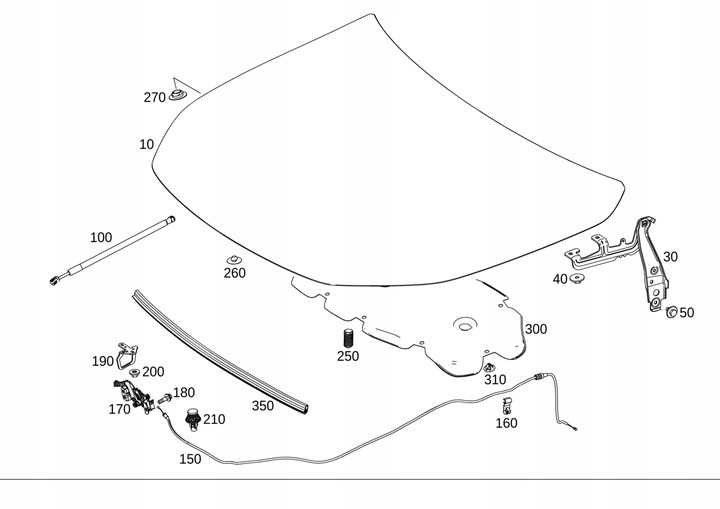 270
10
100
260
30
40
50
300
250
310
190
200
180
170
210
350
160
150