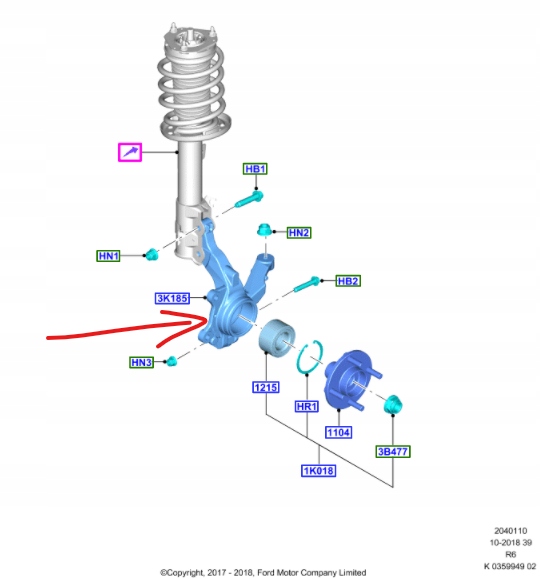 HB1

HN2

HN1

HB2

3K185

HN3

1215

HR1

1104

3B477

1K018

2040110
10-2018 39
R6
K 0359949 02

©Copyright, 2017 - 2018, Ford Motor Company Limited