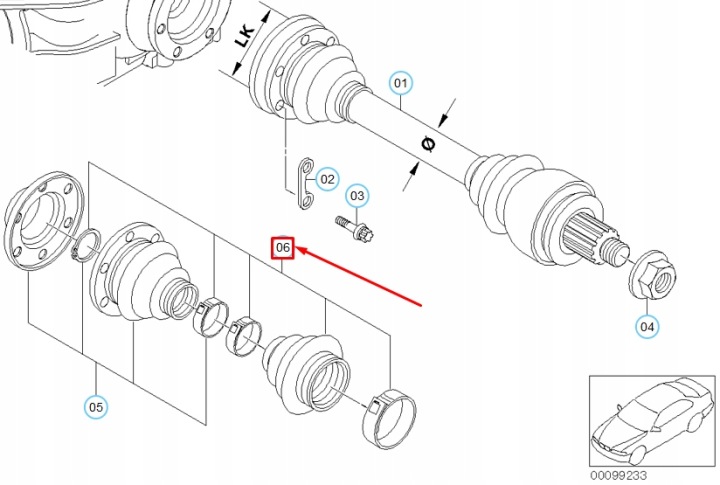 LK
01
Ø
02
03
06
04
05
00099233