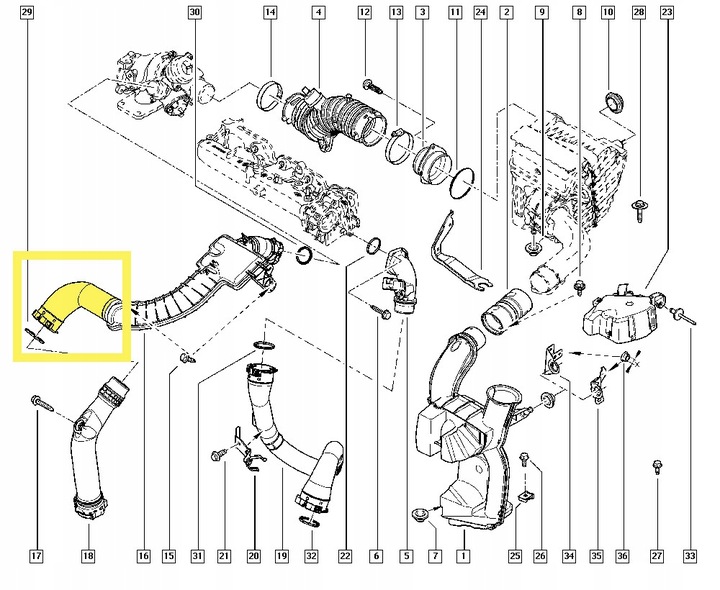 29
30
14
4
12
13
3
11
24
2
9
8
10
28
23
17
18
16
15
31
21
20
19
32
22
6
5
7
1
25
26
34
35
36
27
33