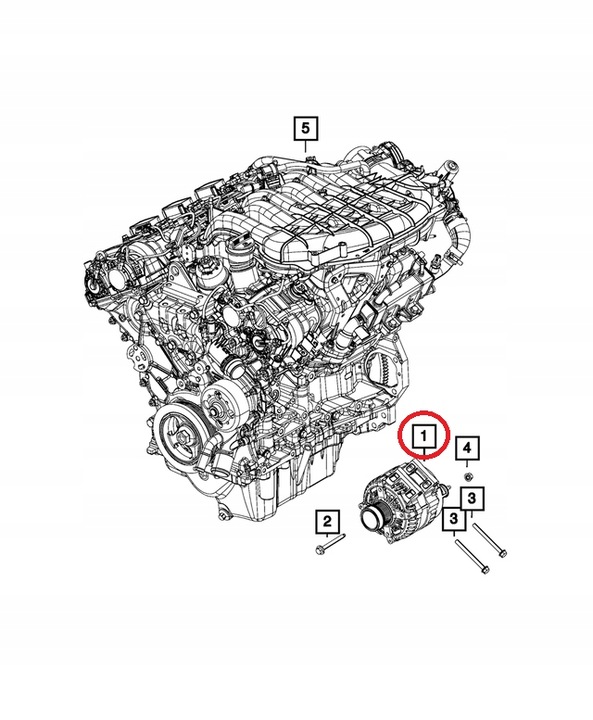 5
1
4
3
2
3