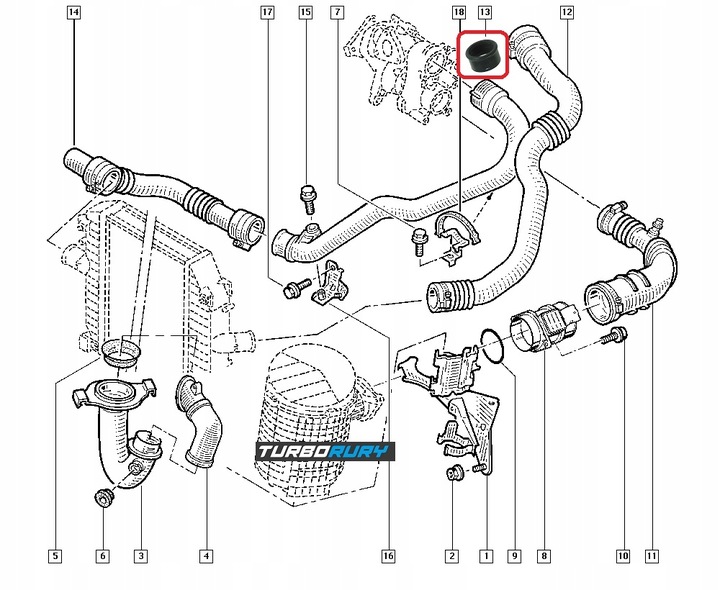 14
17
15
7
18
13
12
TURBORURY
5
6
3
4
16
2
1
9
8
10
11