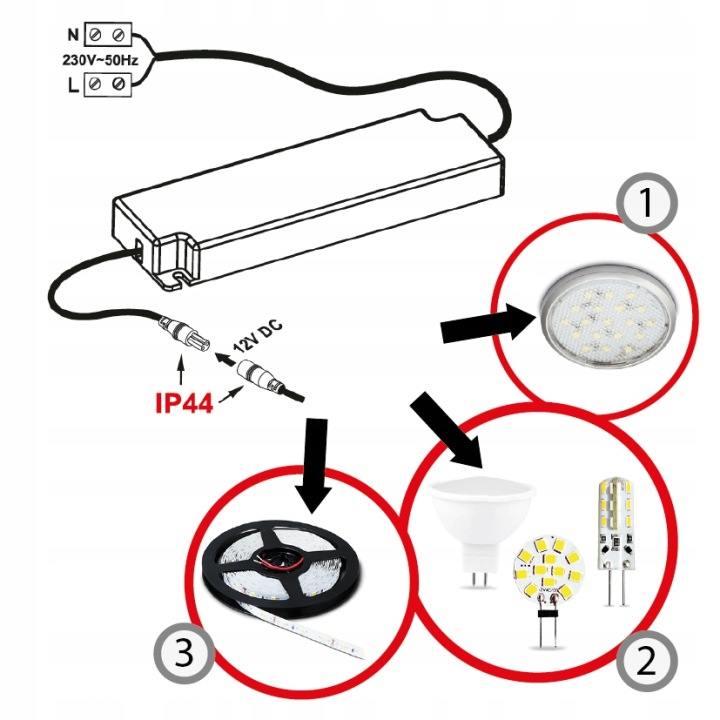 N
230V~50Hz
L
12V DC
IP44
1
2
3