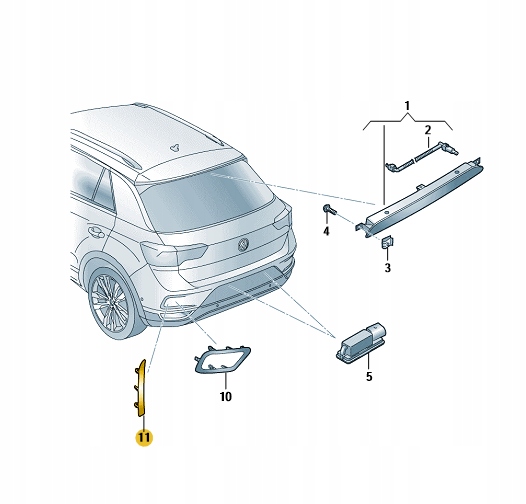 1
2
4
3
5
10
11