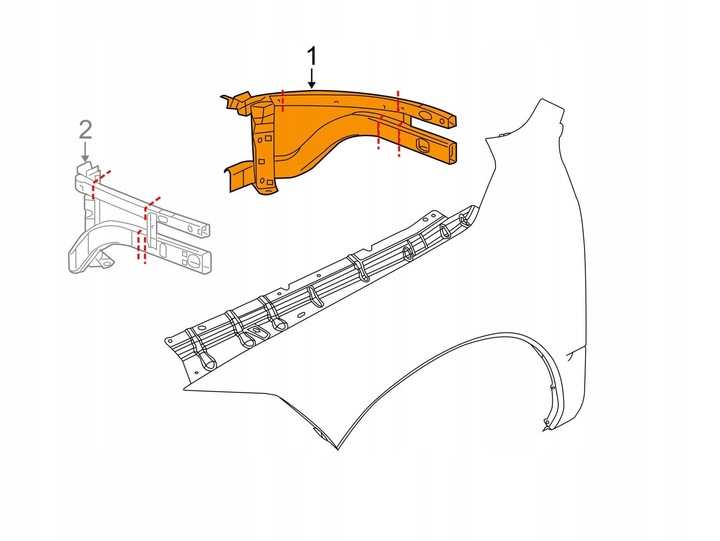 1

2