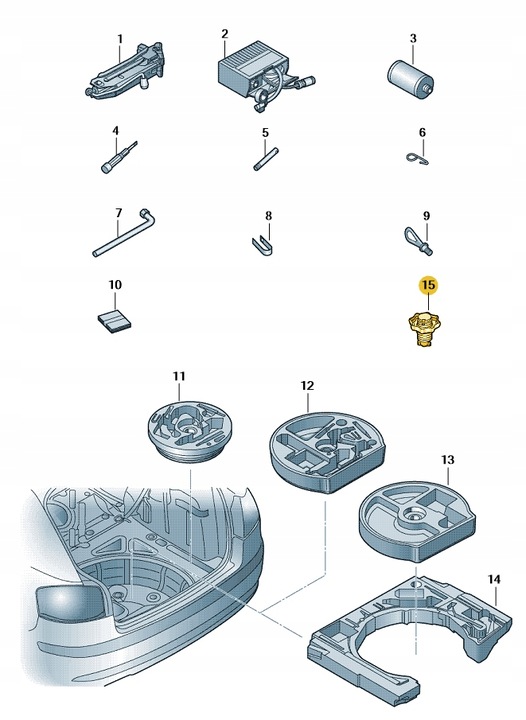 1
2
3
4
5
6
7
8
9
10
15
11
12
13
14