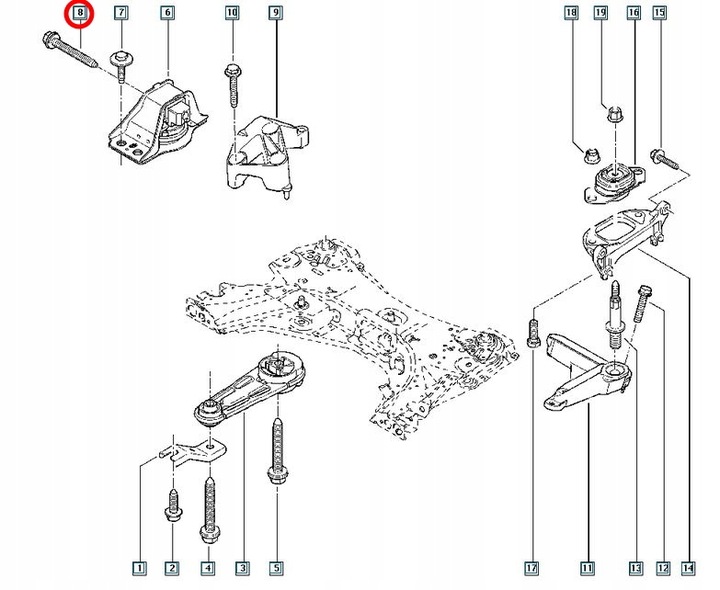 8
7
6
10
9
18
19
16
15
1
2
4
3
5
17
11
13
12
14