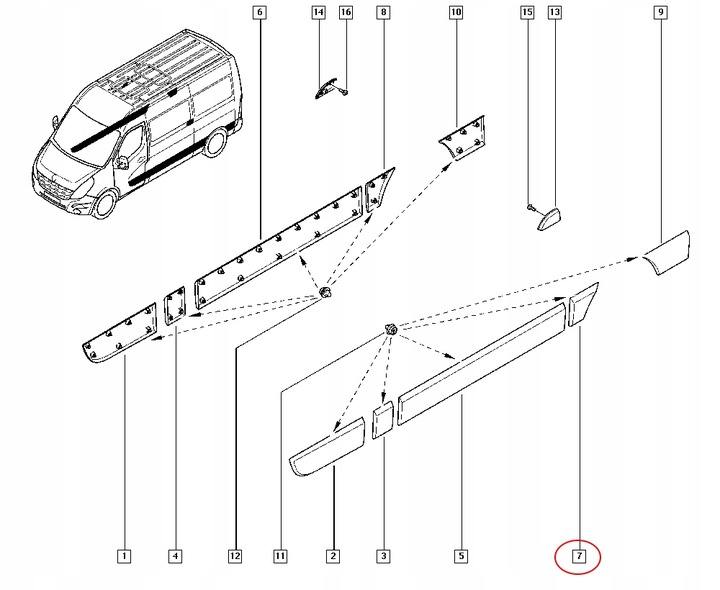 6
14
16
8
10
15
13
9
1
4
12
11
2
3
5
7