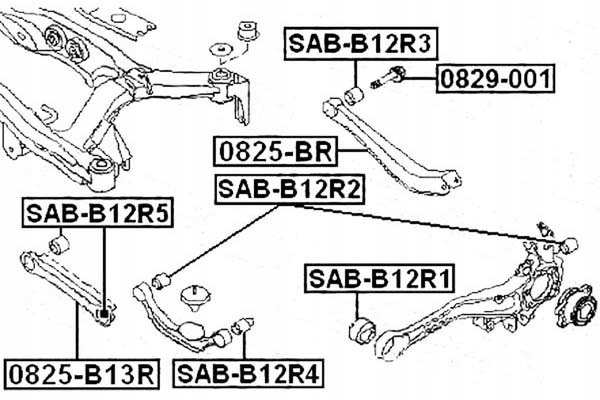 SAB-B12R3
0829-001
0825-BR
SAB-B12R2
SAB-B12R5
SAB-B12R1
0825-B13R
SAB-B12R4