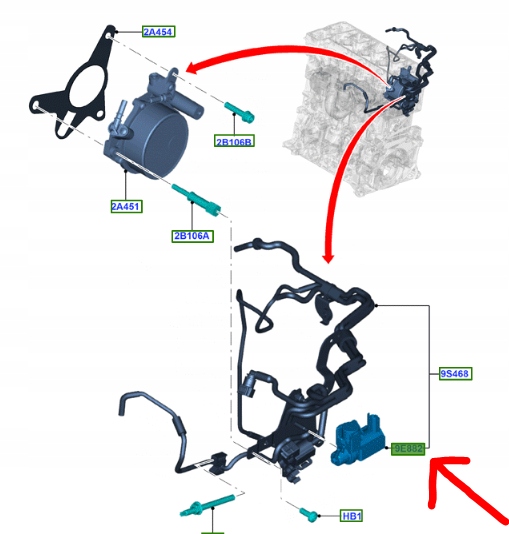 2A454

2B106B

2A451

2B106A

9S468

9E882

HB1