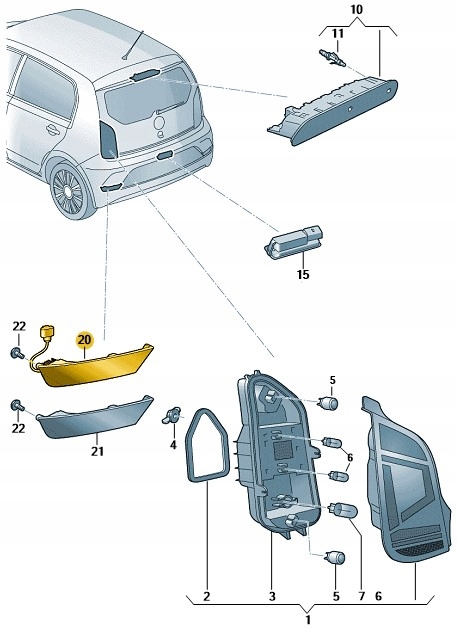 10
11
15
22
20
22
21
4
5
6
2
3
5
7
6
1