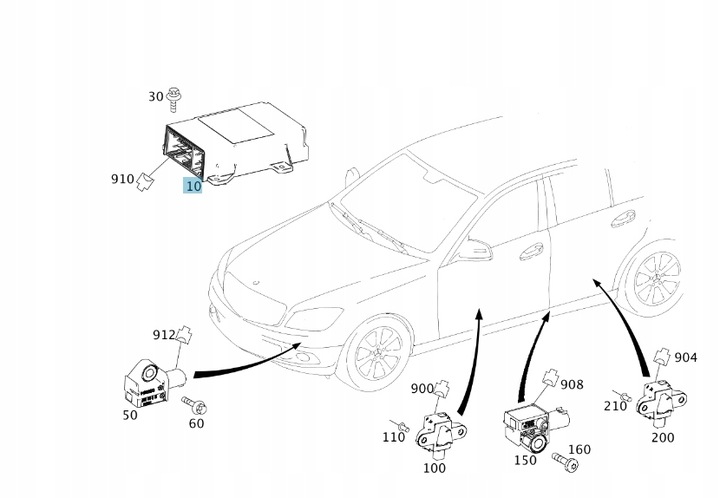 30
910
10
912
50
60
900
110
100
908
150
160
904
210
200