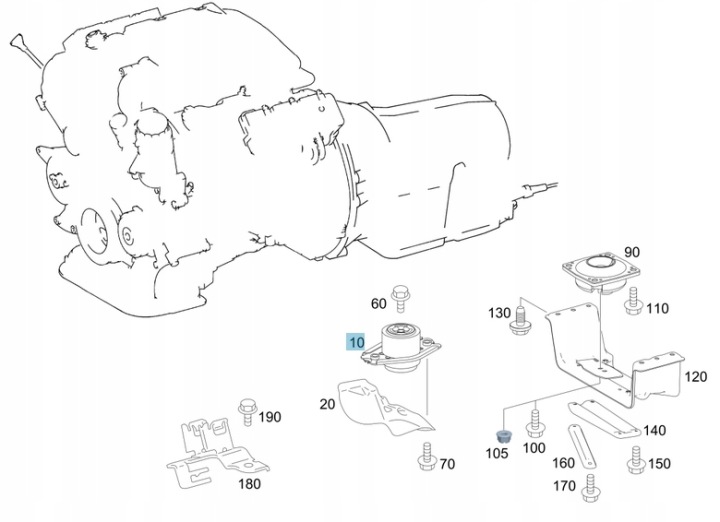 90
60
130
110
10
120
20
190
140
105
100
70
160
150
180
170