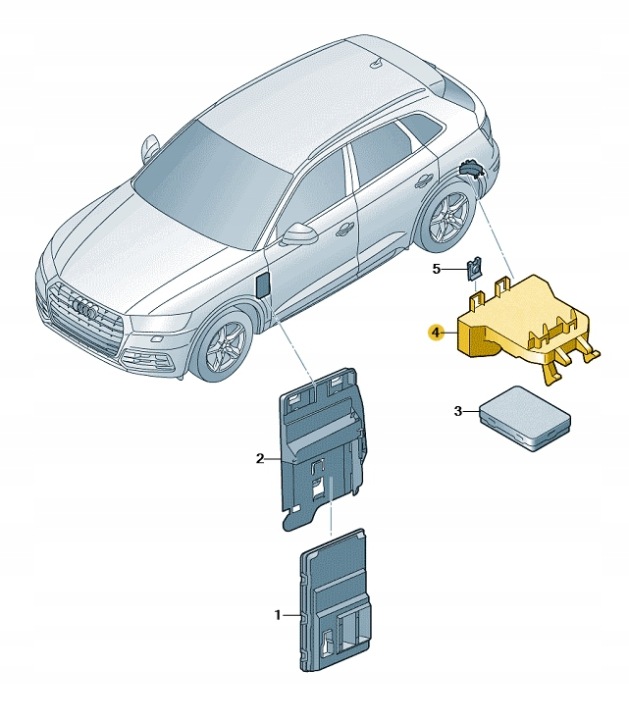 5
4
3
2
1