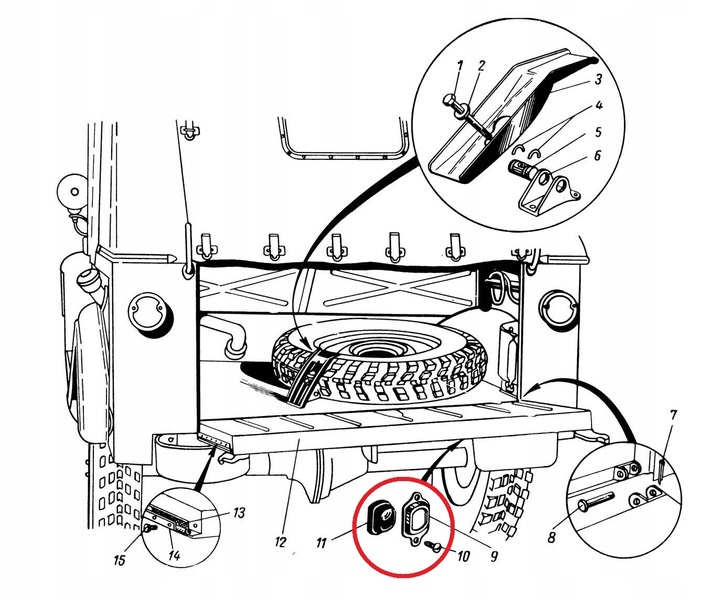 1
2
3
4
5
6
7
8
9
10
11
12
13
14
15