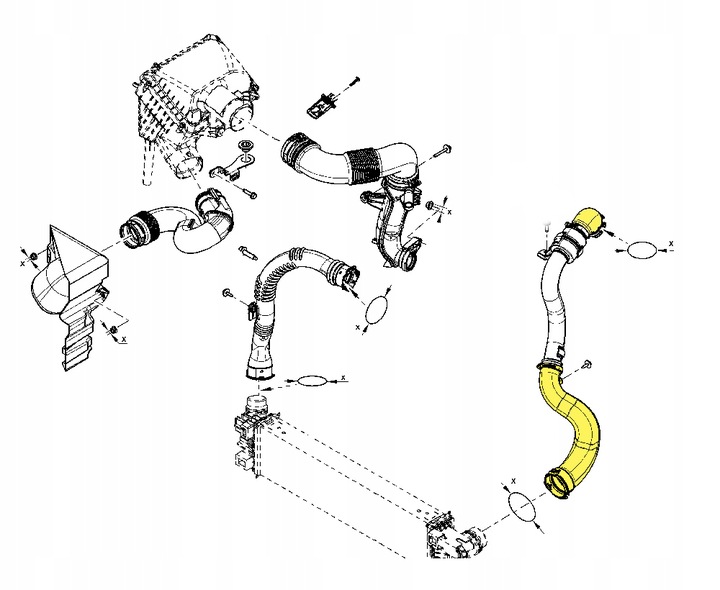 x
x
x
x
x
x
x