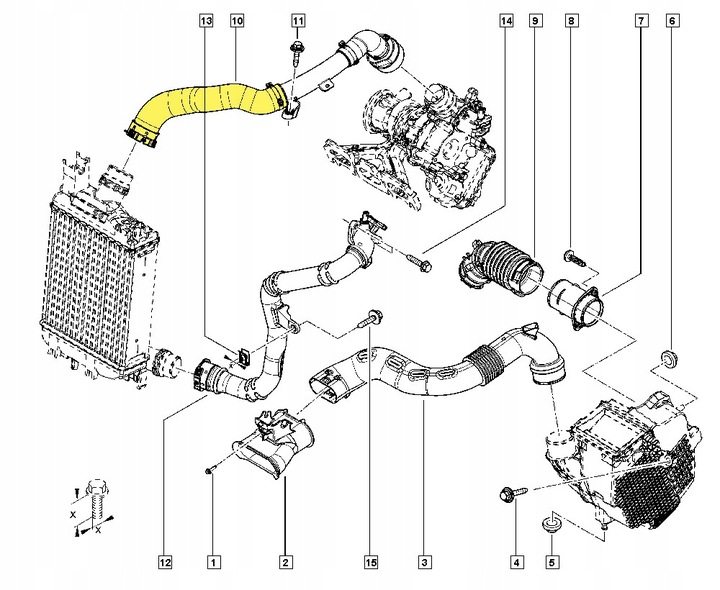 13
10
11
14
9
8
7
6
X
X
12
1
2
15
3
4
5