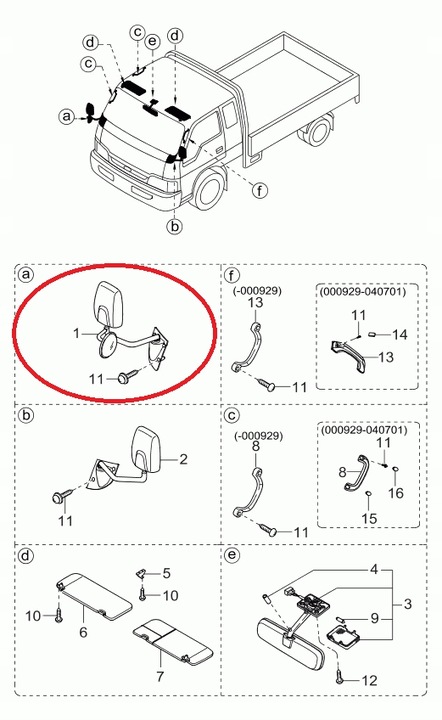 d
c
e
d
c
a
f
b

a
1
11

f
(-000929)
13
11
(000929-040701)
11
14
13

b
2
11

c
(-000929)
8
11
(000929-040701)
11
8
16
15

d
5
10
10
6
7

e
4
3
9
12