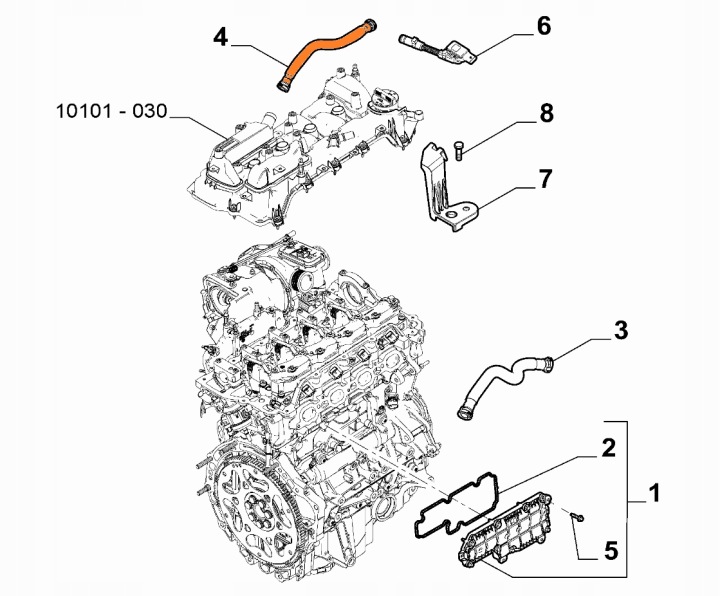 4
6
10101 - 030
8
7
3
2
1
5