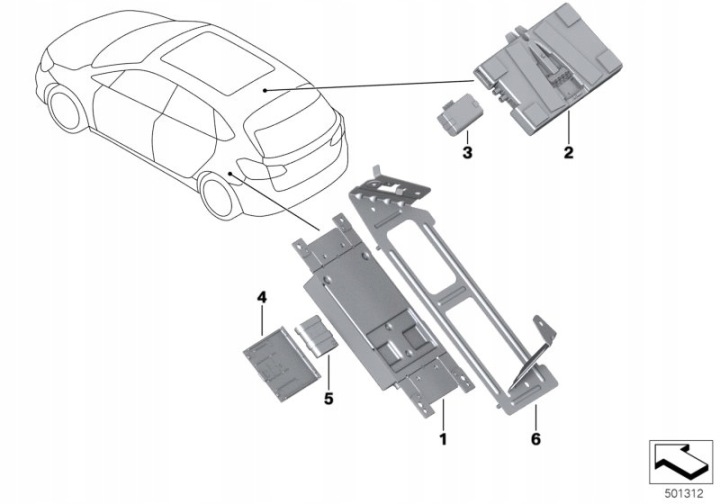 3
2
4
5
1
6
501312