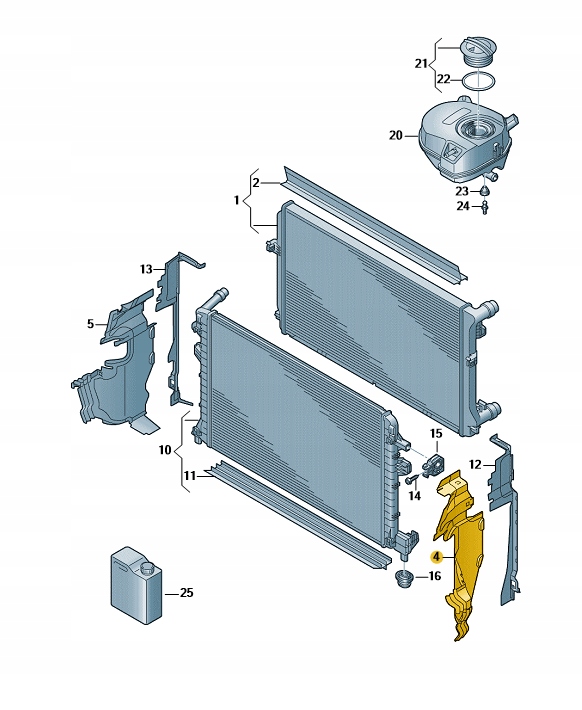 21
22
20
23
24
2
1
13
5
10
11
15
14
12
4
16
25