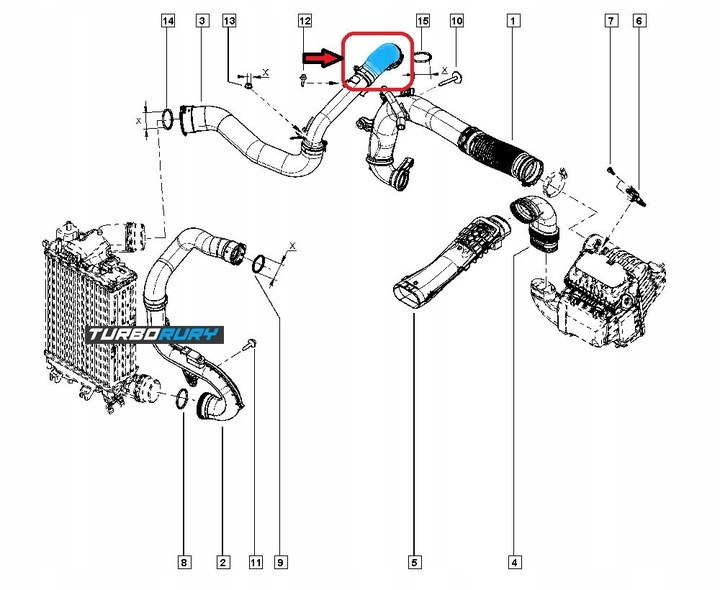 14 3 13 12 15 10 1 7 6

X X X X

TURBORURY

8 2 11 9 5 4