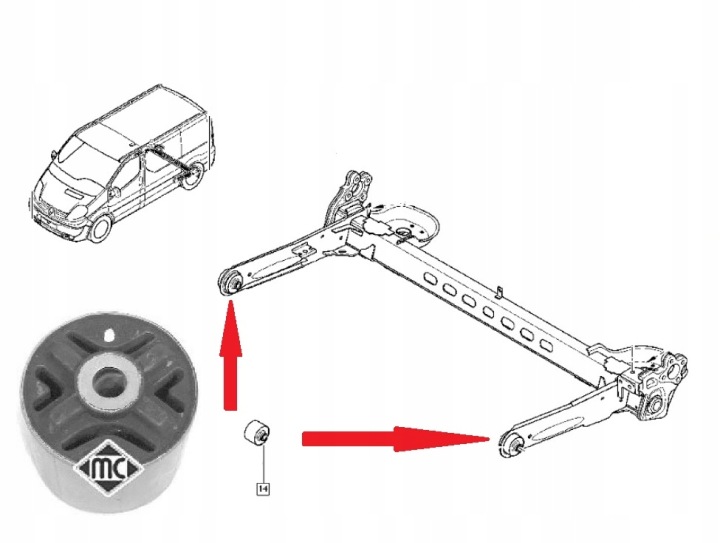 MC

14