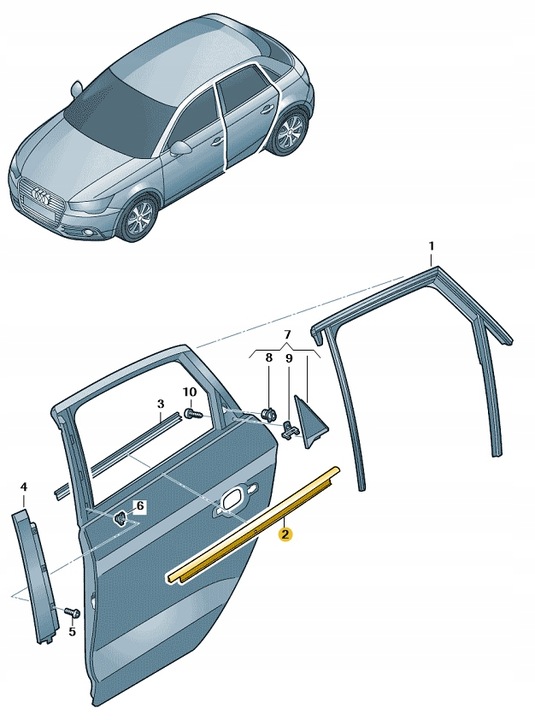 1
7
8
9
10
3
4
6
2
5