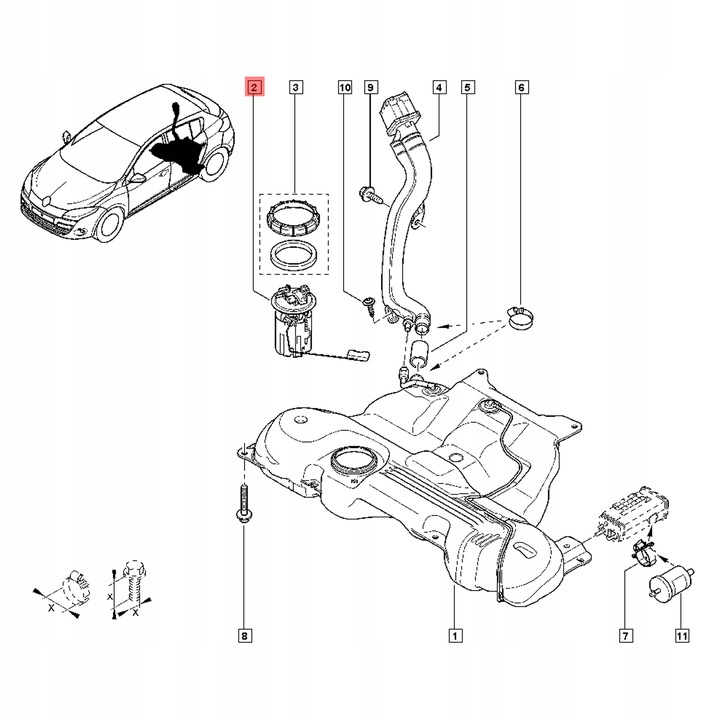 2
3
10
9
4
5
6
X
X
X
8
1
7
11