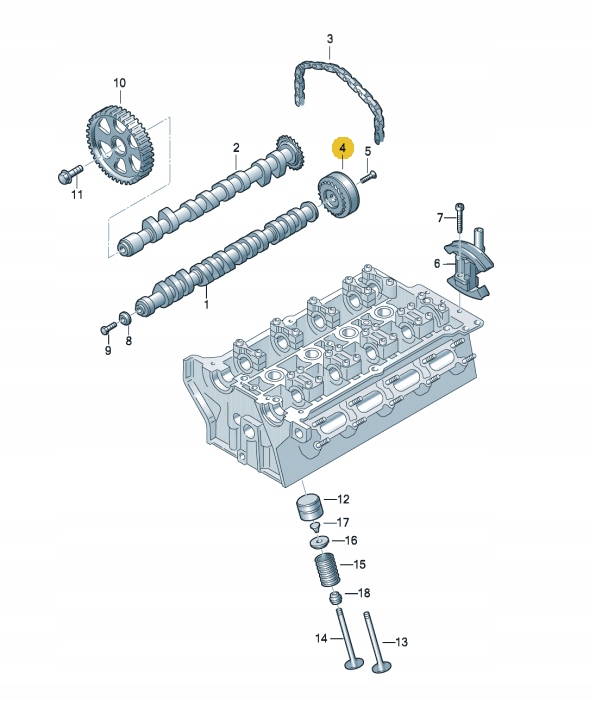 3
10
2
4
5
11
7
6
1
9
8
12
17
16
15
18
14
13